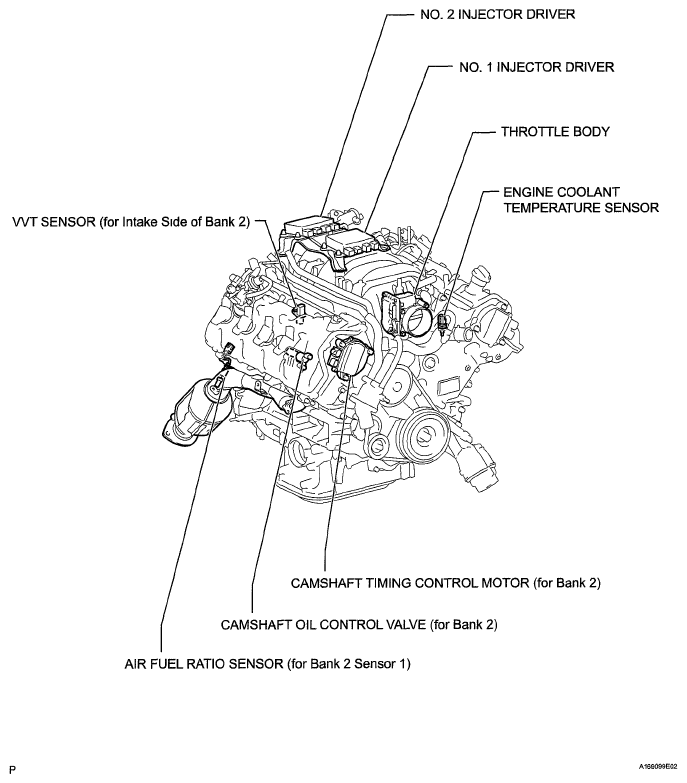 NO. 2 INJECTOR DRIVER

NO. 1 INJECTOR DRIVER

THROTTLE BODY

ENGINE COOLANT TEMPERATURE SENSOR

VVT SENSOR (for Intake Side of Bank 2)

CAMSHAFT TIMING CONTROL MOTOR (for Bank 2)

CAMSHAFT OIL CONTROL VALVE (for Bank 2)

AIR FUEL RATIO SENSOR (for Bank 2 Sensor 1)

P

A166099E02