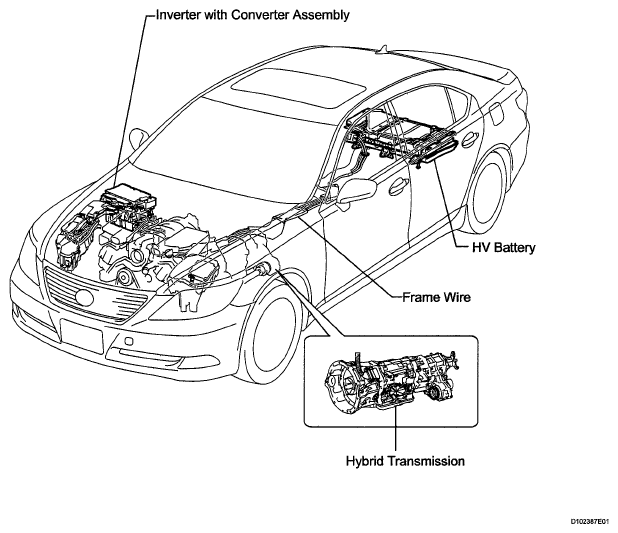 Inverter with Converter Assembly

HV Battery

Frame Wire

Hybrid Transmission

D102387E01