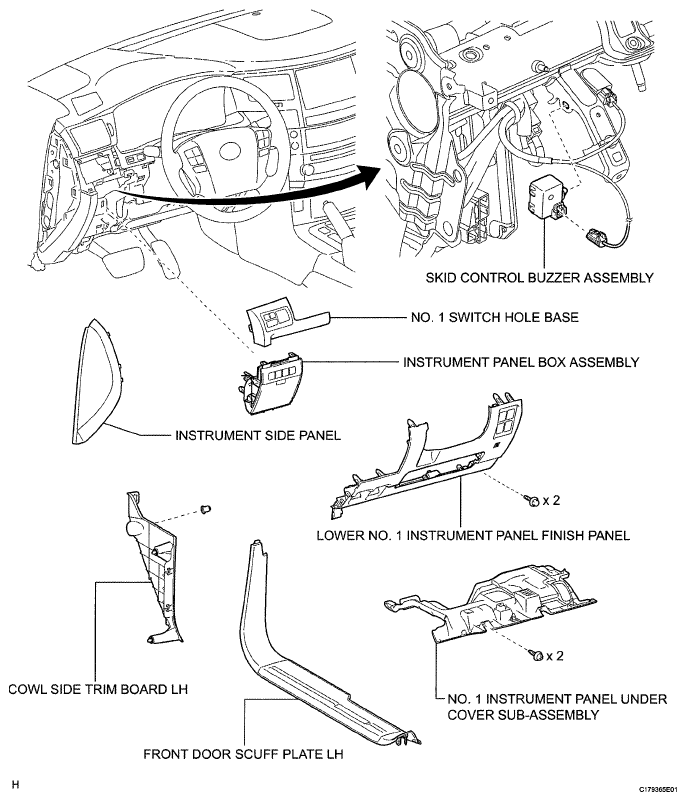 SKID CONTROL BUZZER ASSEMBLY

NO. 1 SWITCH HOLE BASE

INSTRUMENT PANEL BOX ASSEMBLY

INSTRUMENT SIDE PANEL

x 2

LOWER NO. 1 INSTRUMENT PANEL FINISH PANEL

x 2

COWL SIDE TRIM BOARD LH

NO. 1 INSTRUMENT PANEL UNDER COVER SUB-ASSEMBLY

FRONT DOOR SCUFF PLATE LH

H

C179365E01