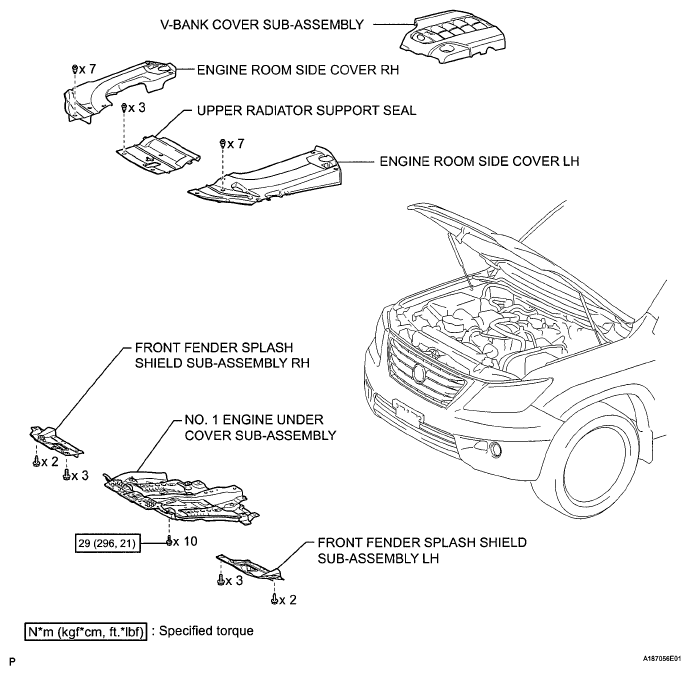 V-BANK COVER SUB-ASSEMBLY

x 7

ENGINE ROOM SIDE COVER RH

x 3

UPPER RADIATOR SUPPORT SEAL

x 7

ENGINE ROOM SIDE COVER LH

FRONT FENDER SPLASH SHIELD SUB-ASSEMBLY RH

NO. 1 ENGINE UNDER COVER SUB-ASSEMBLY

x 2

x 3

29 (296, 21)

x 10

FRONT FENDER SPLASH SHIELD SUB-ASSEMBLY LH

x 3

x 2

N*m (kgf*cm, ft.*lbf) : Specified torque

P

A187056E01