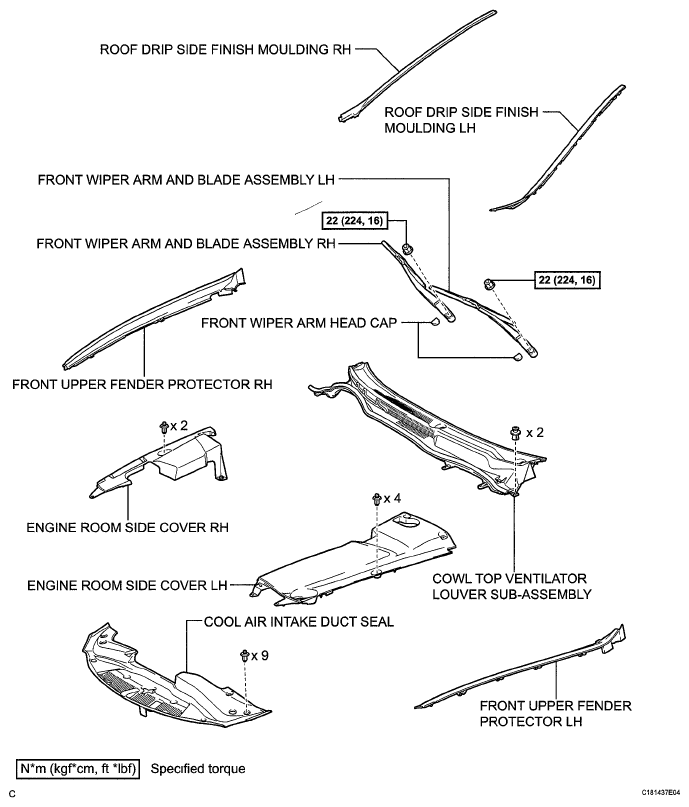 ROOF DRIP SIDE FINISH MOULDING RH

ROOF DRIP SIDE FINISH MOULDING LH

FRONT WIPER ARM AND BLADE ASSEMBLY LH

22 (224, 16)

FRONT WIPER ARM AND BLADE ASSEMBLY RH

22 (224, 16)

FRONT WIPER ARM HEAD CAP

FRONT UPPER FENDER PROTECTOR RH

x 2

x 2

ENGINE ROOM SIDE COVER RH

x 4

ENGINE ROOM SIDE COVER LH

COWL TOP VENTILATOR LOUVER SUB-ASSEMBLY

COOL AIR INTAKE DUCT SEAL

x 9

FRONT UPPER FENDER PROTECTOR LH

N*m (kgf*cm, ft *lbf) Specified torque

C

C181437E04