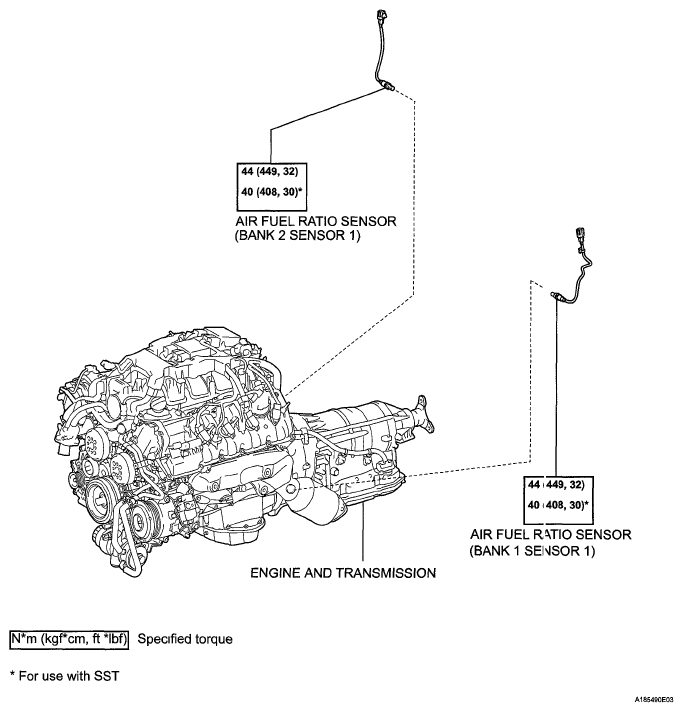 44 (449, 32)
40 (408, 30)*

AIR FUEL RATIO SENSOR
(BANK 2 SENSOR 1)

44 (449, 32)
40 (408, 30)*

AIR FUEL RATIO SENSOR
(BANK 1 SENSOR 1)

ENGINE AND TRANSMISSION

N*m (kgf*cm, ft *lbf) Specified torque

* For use with SST

A185490E03