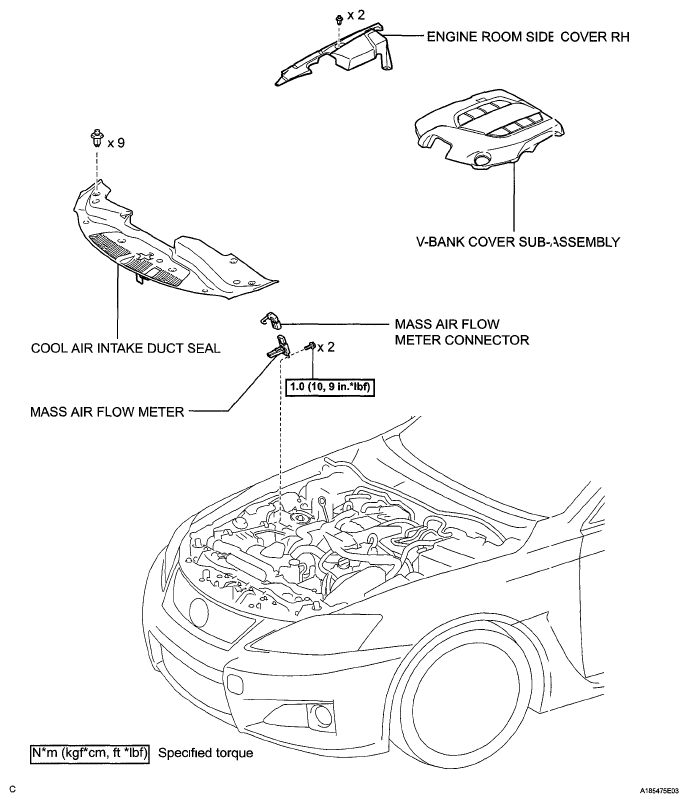 x 2

ENGINE ROOM SIDE COVER RH

x 9

V-BANK COVER SUB-ASSEMBLY

COOL AIR INTAKE DUCT SEAL

MASS AIR FLOW METER CONNECTOR

x 2

1.0 (10, 9 in.*lbf)

MASS AIR FLOW METER

N*m (kgf*cm, ft *lbf) Specified torque

C

A185475E03