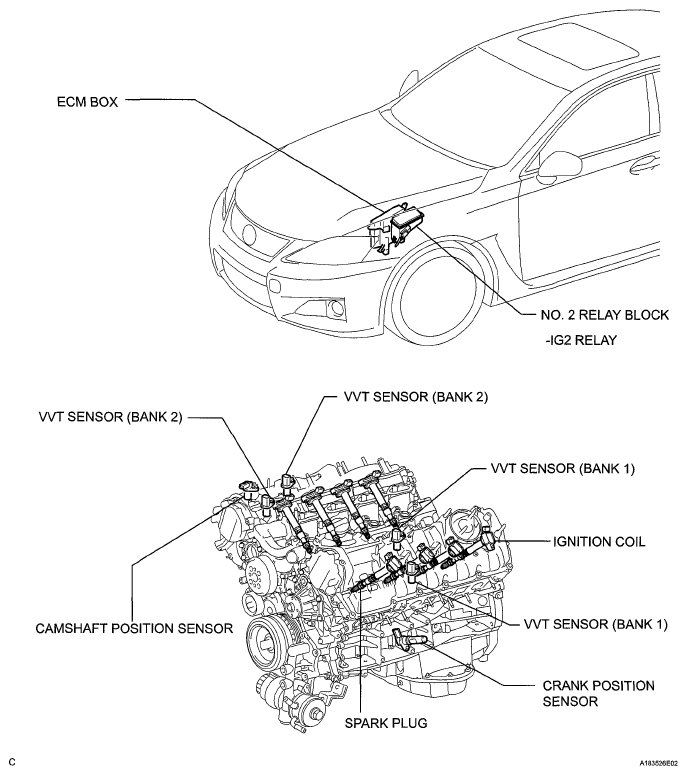 ECM BOX

NO. 2 RELAY BLOCK

-IG2 RELAY

VVT SENSOR (BANK 2)

VVT SENSOR (BANK 2)

VVT SENSOR (BANK 1)

IGNITION COIL

CAMSHAFT POSITION SENSOR

VVT SENSOR (BANK 1)

CRANK POSITION SENSOR

SPARK PLUG

C

A183526E02