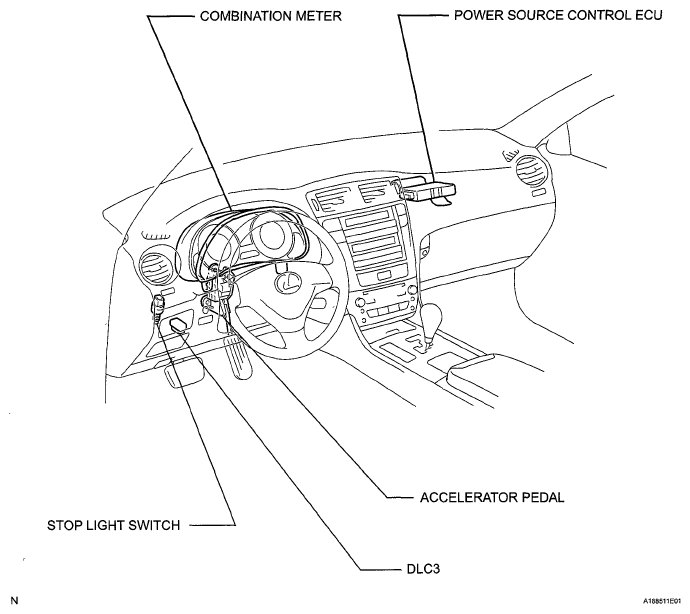 COMBINATION METER

POWER SOURCE CONTROL ECU

ACCELERATOR PEDAL

STOP LIGHT SWITCH

DLC3

N

A188511E01