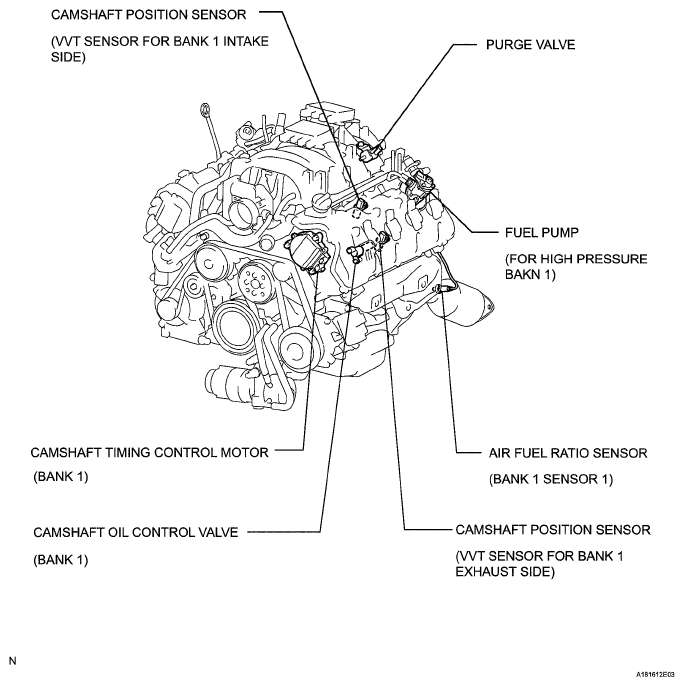 CAMSHAFT POSITION SENSOR

(VVT SENSOR FOR BANK 1 INTAKE SIDE)

PURGE VALVE

FUEL PUMP

(FOR HIGH PRESSURE BAKN 1)

CAMSHAFT TIMING CONTROL MOTOR

(BANK 1)

AIR FUEL RATIO SENSOR

(BANK 1 SENSOR 1)

CAMSHAFT OIL CONTROL VALVE

(BANK 1)

CAMSHAFT POSITION SENSOR

(VVT SENSOR FOR BANK 1 EXHAUST SIDE)

N

A181612E03