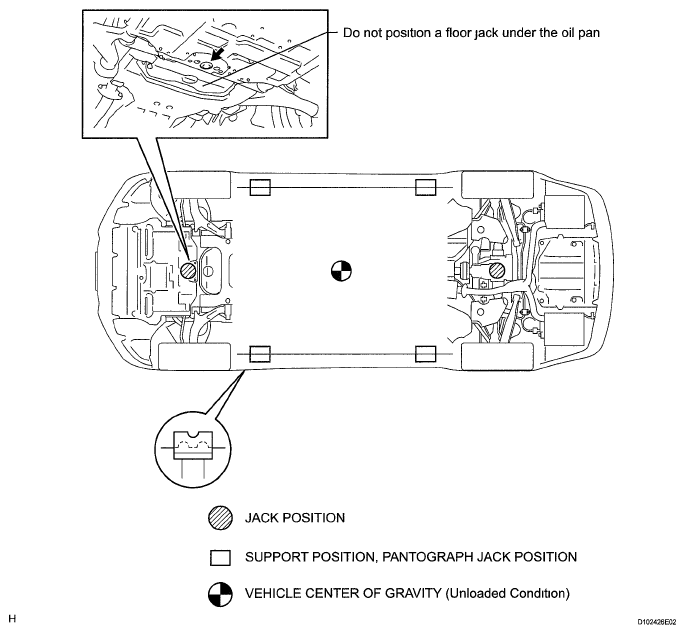 Do not position a floor jack under the oil pan

JACK POSITION

SUPPORT POSITION, PANTOGRAPH JACK POSITION

VEHICLE CENTER OF GRAVITY (Unloaded Condition)

H

D102426E02