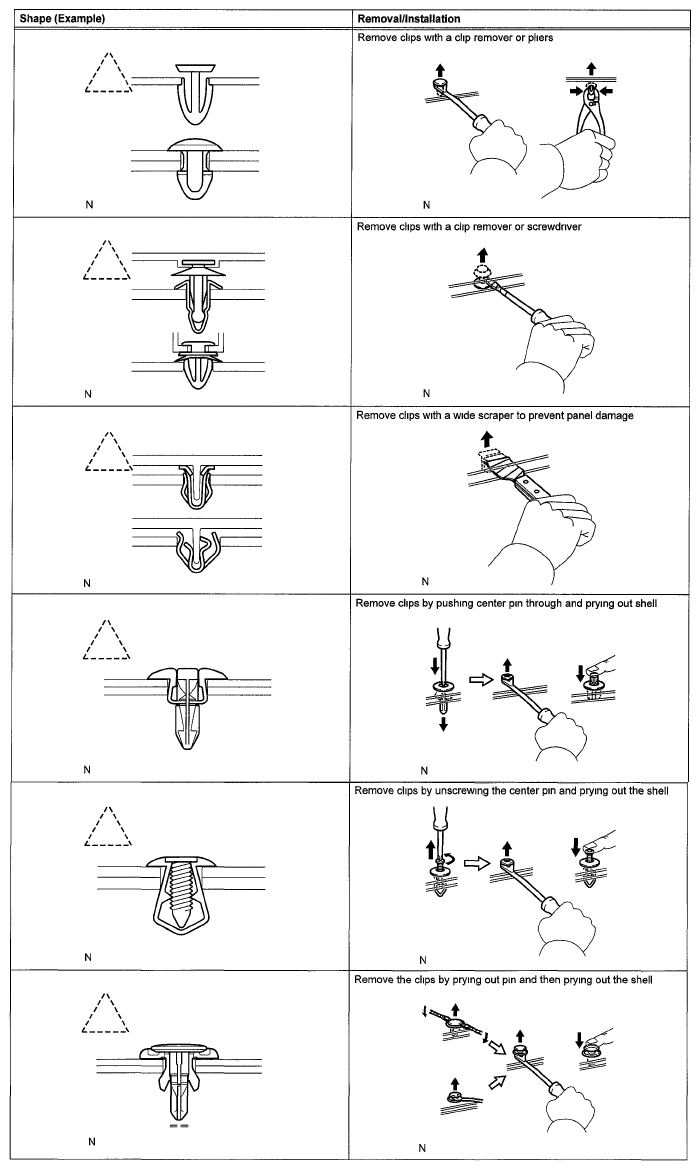 | Shape (Example) | Removal/Installation |
|---|---|
| N | Remove clips with a clip remover or pliers N |
| N | Remove clips with a clip remover or screwdriver N |
| N | Remove clips with a wide scraper to prevent panel damage N |
| N | Remove clips by pushing center pin through and prying out shell N |
| N | Remove clips by unscrewing the center pin and prying out the shell N |
| N | Remove the clips by prying out pin and then prying out the shell N |