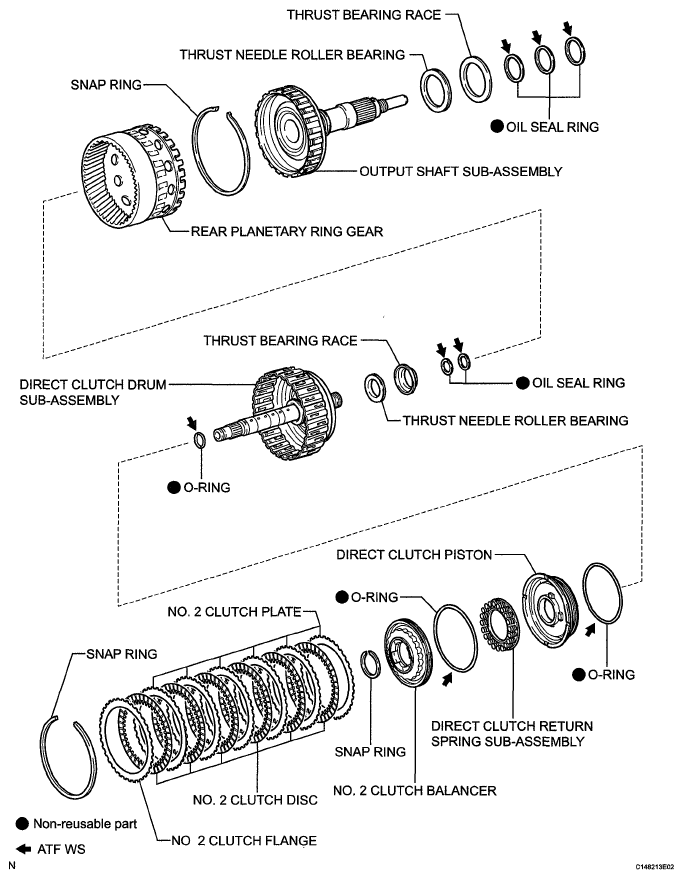 THRUST BEARING RACE

THRUST NEEDLE ROLLER BEARING

SNAP RING

● OIL SEAL RING

OUTPUT SHAFT SUB-ASSEMBLY

REAR PLANETARY RING GEAR

THRUST BEARING RACE

DIRECT CLUTCH DRUM SUB-ASSEMBLY

● OIL SEAL RING

THRUST NEEDLE ROLLER BEARING

● O-RING

DIRECT CLUTCH PISTON

● O-RING

NO. 2 CLUTCH PLATE

SNAP RING

● O-RING

DIRECT CLUTCH RETURN SPRING SUB-ASSEMBLY

SNAP RING

NO. 2 CLUTCH BALANCER

NO. 2 CLUTCH DISC

● Non-reusable part

NO 2 CLUTCH FLANGE

ATF WS

N

C148213E02