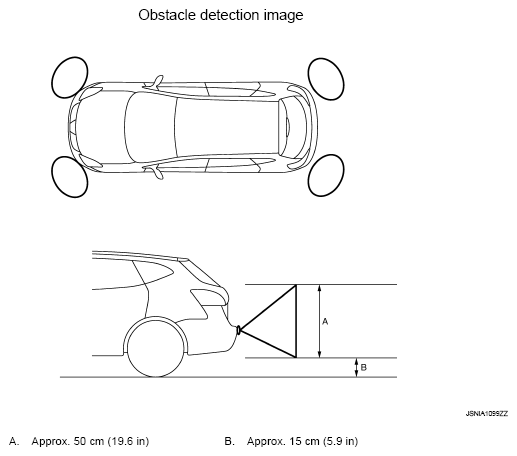 Obstacle detection image

A

B

JSNIA1099ZZ

A. Approx. 50 cm (19.6 in)

B. Approx. 15 cm (5.9 in)