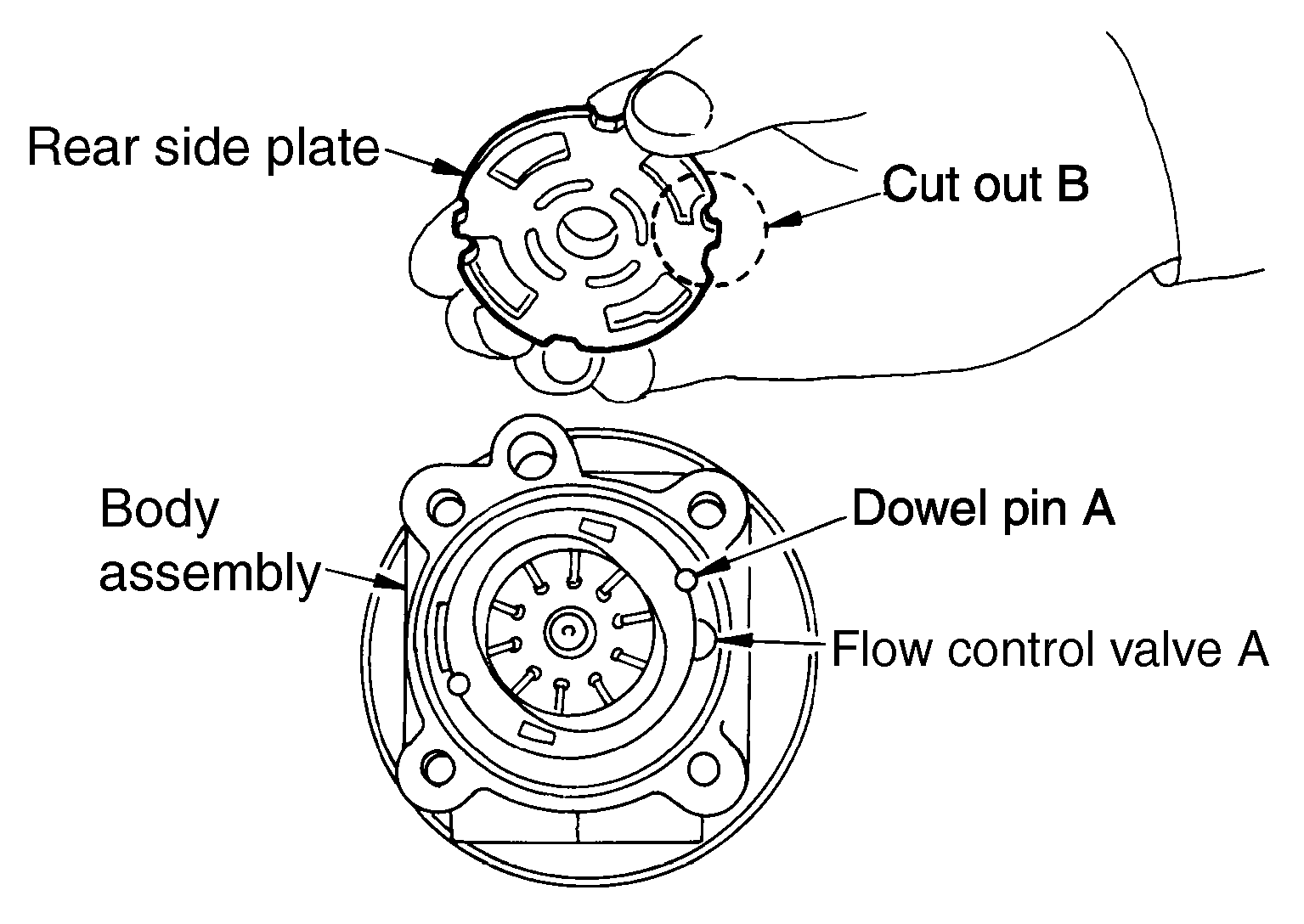 Rear side plate

Cut out B

Body assembly

Dowel pin A

Flow control valve A