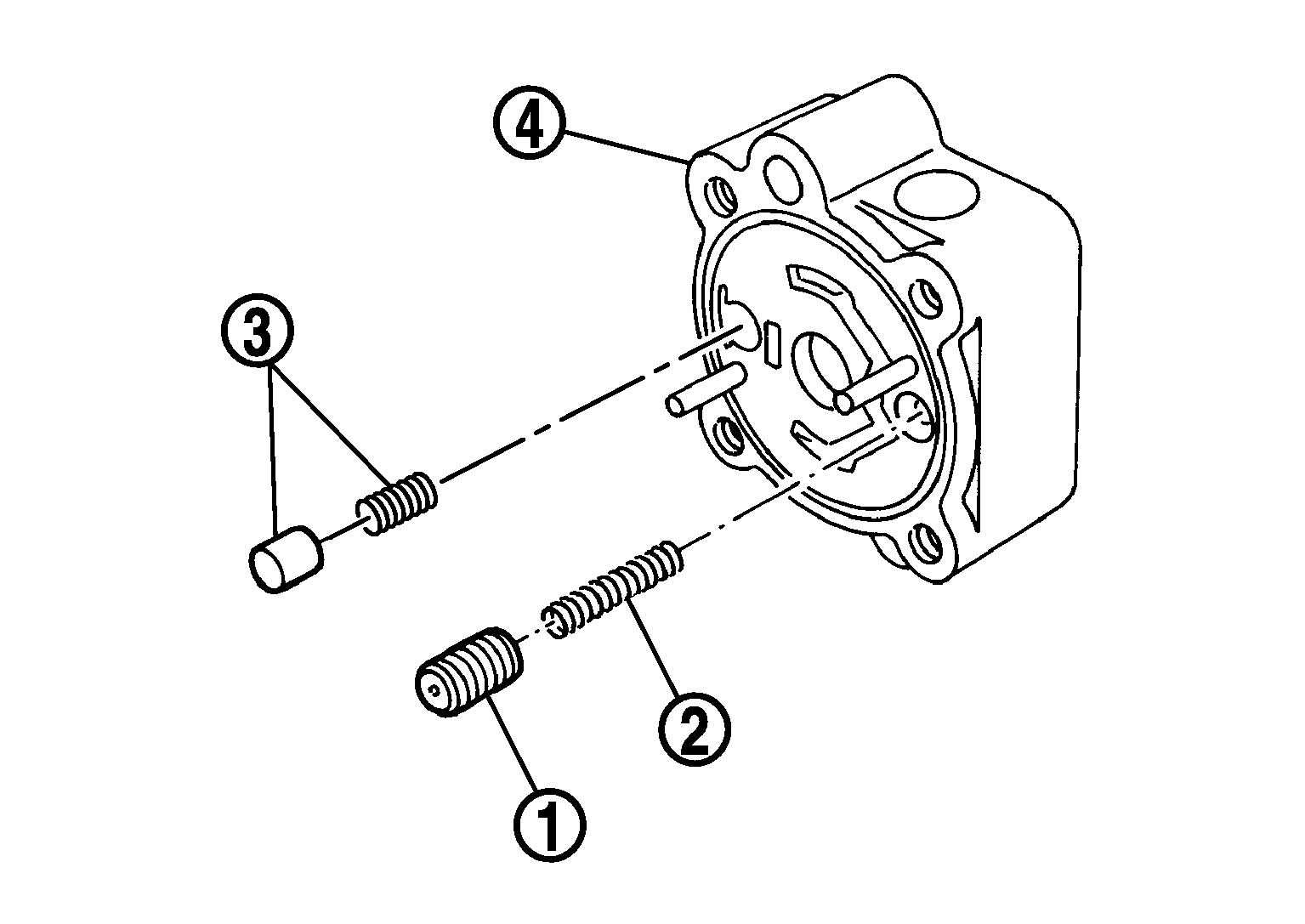 4
3
2
1