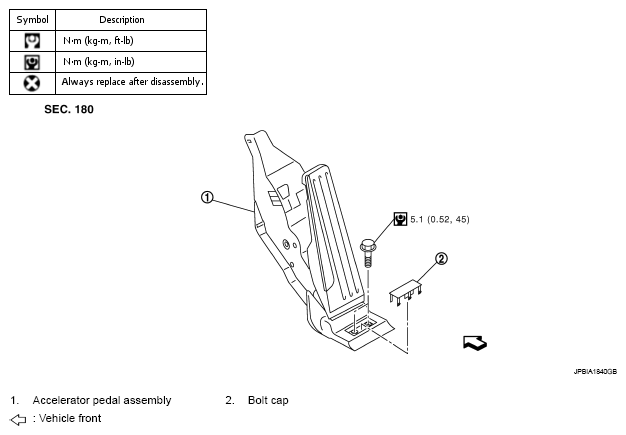 | Symbol | Description |
|---|---|
| | N·m (kg-m, ft-lb) |
| | N·m (kg-m, in-lb) |
| | Always replace after disassembly. |

SEC. 180

①

5.1 (0.52, 45)

②

JPBIA1840GB

1. Accelerator pedal assembly
2. Bolt cap

: Vehicle front