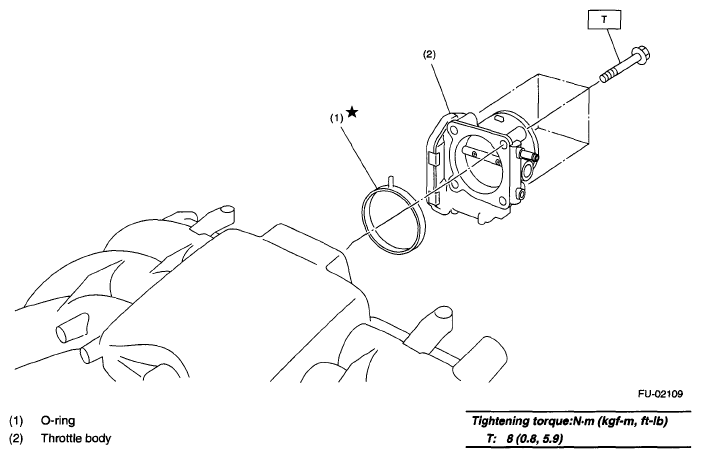 T

(2)

(1) ★

FU-02109

(1) O-ring

(2) Throttle body

Tightening torque:N·m (kgf-m, ft-lb)

T: 8 (0.8, 5.9)