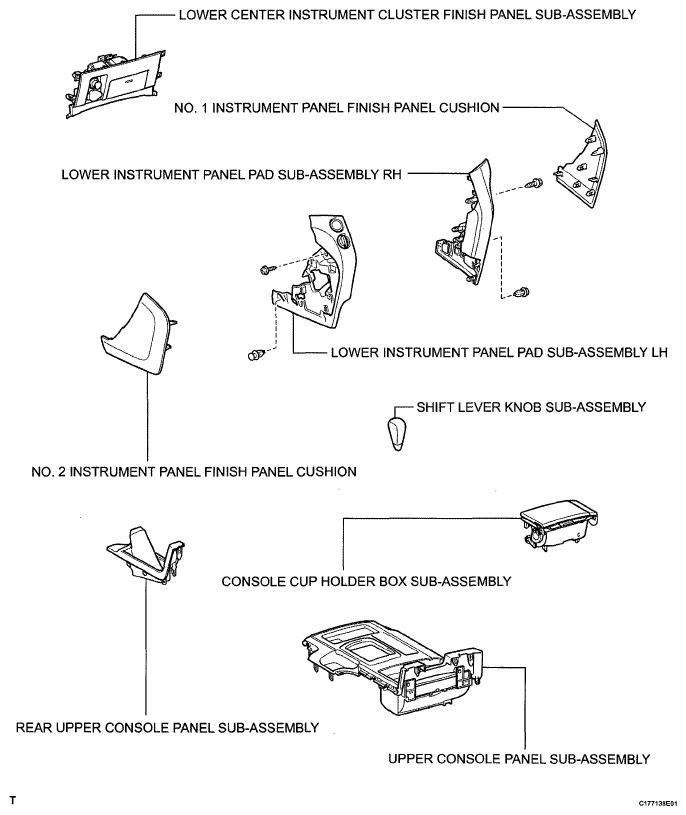 LOWER CENTER INSTRUMENT CLUSTER FINISH PANEL SUB-ASSEMBLY

NO. 1 INSTRUMENT PANEL FINISH PANEL CUSHION

LOWER INSTRUMENT PANEL PAD SUB-ASSEMBLY RH

LOWER INSTRUMENT PANEL PAD SUB-ASSEMBLY LH

SHIFT LEVER KNOB SUB-ASSEMBLY

NO. 2 INSTRUMENT PANEL FINISH PANEL CUSHION

CONSOLE CUP HOLDER BOX SUB-ASSEMBLY

REAR UPPER CONSOLE PANEL SUB-ASSEMBLY

UPPER CONSOLE PANEL SUB-ASSEMBLY

T

C177138E01