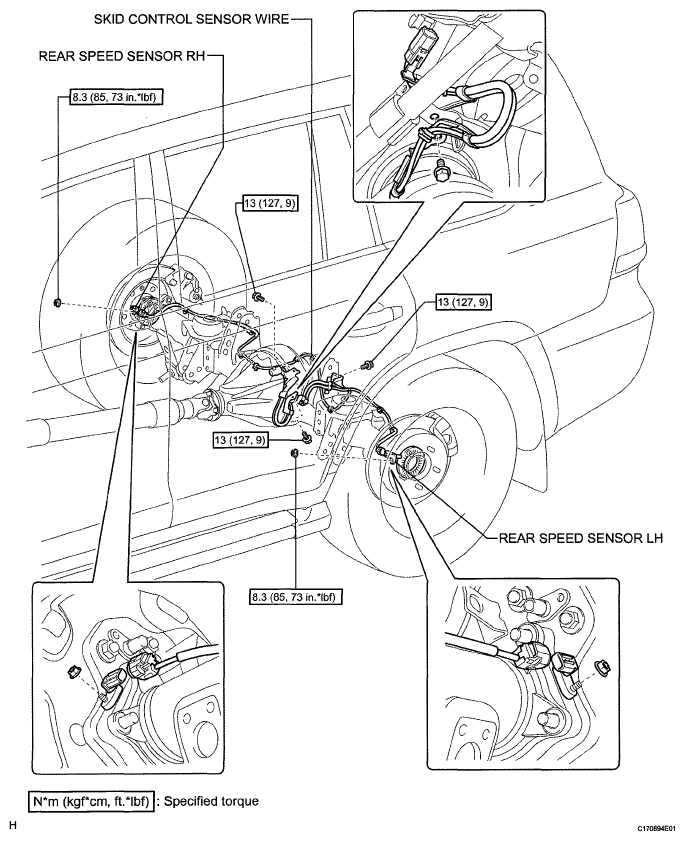 SKID CONTROL SENSOR WIRE

REAR SPEED SENSOR RH

8.3 (85, 73 in.*lbf)

13 (127, 9)

13 (127, 9)

13 (127, 9)

REAR SPEED SENSOR LH

8.3 (85, 73 in.*lbf)

N*m (kgf*cm, ft.*lbf) : Specified torque

H

C170894E01