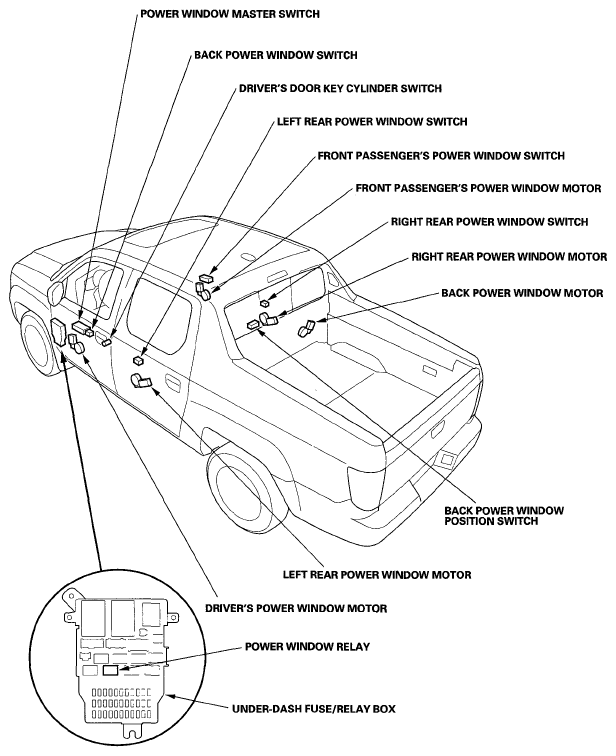 POWER WINDOW MASTER SWITCH

BACK POWER WINDOW SWITCH

DRIVER'S DOOR KEY CYLINDER SWITCH

LEFT REAR POWER WINDOW SWITCH

FRONT PASSENGER'S POWER WINDOW SWITCH

FRONT PASSENGER'S POWER WINDOW MOTOR

RIGHT REAR POWER WINDOW SWITCH

RIGHT REAR POWER WINDOW MOTOR

BACK POWER WINDOW MOTOR

BACK POWER WINDOW POSITION SWITCH

LEFT REAR POWER WINDOW MOTOR

DRIVER'S POWER WINDOW MOTOR

POWER WINDOW RELAY

UNDER-DASH FUSE/RELAY BOX