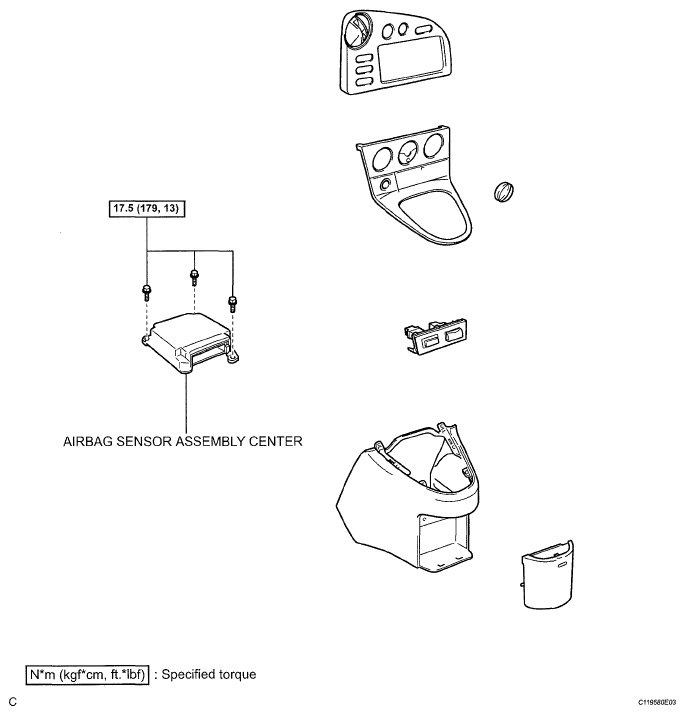 17.5 (179, 13)

AIRBAG SENSOR ASSEMBLY CENTER

N*m (kgf*cm, ft.*lbf) : Specified torque

C

C119580E03