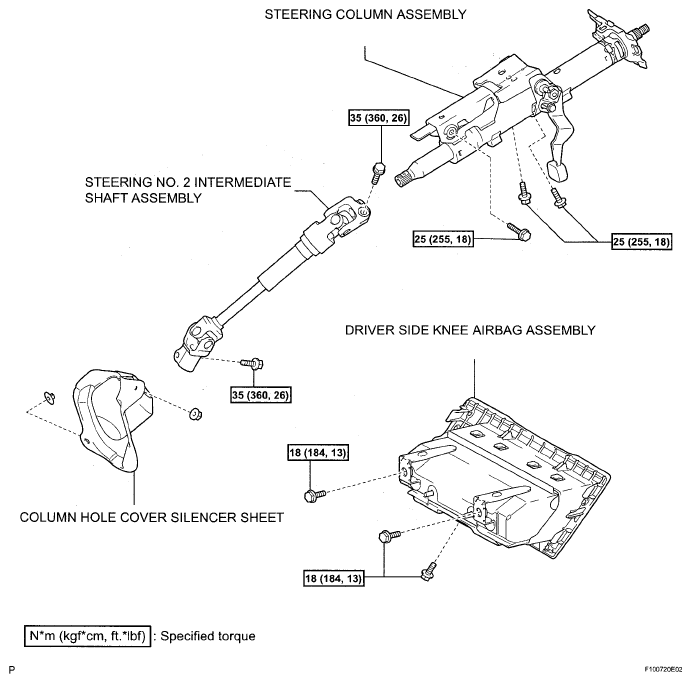 STEERING COLUMN ASSEMBLY

35 (360, 26)

STEERING NO. 2 INTERMEDIATE SHAFT ASSEMBLY

25 (255, 18)

25 (255, 18)

DRIVER SIDE KNEE AIRBAG ASSEMBLY

35 (360, 26)

18 (184, 13)

COLUMN HOLE COVER SILENCER SHEET

18 (184, 13)

N*m (kgf*cm, ft.*lbf) : Specified torque

P

F100720E02