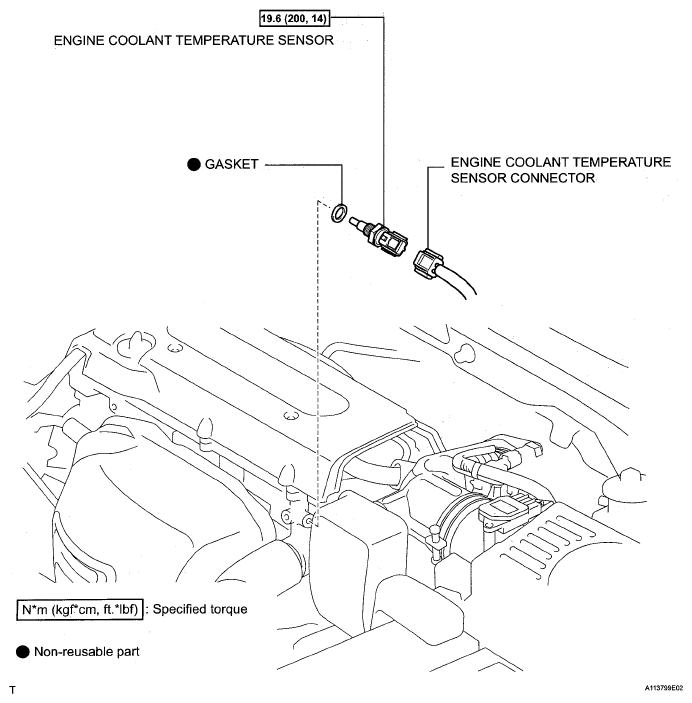 19.6 (200, 14)

ENGINE COOLANT TEMPERATURE SENSOR

● GASKET

ENGINE COOLANT TEMPERATURE SENSOR CONNECTOR

N*m (kgf*cm, ft.*lbf) : Specified torque

● Non-reusable part

T

A113799E02