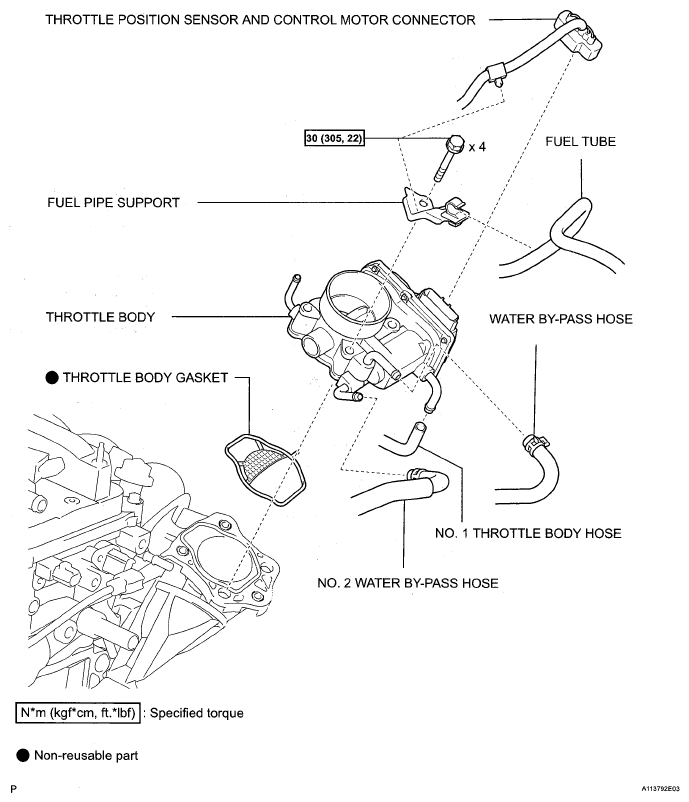 THROTTLE POSITION SENSOR AND CONTROL MOTOR CONNECTOR

30 (305, 22)

x 4

FUEL TUBE

FUEL PIPE SUPPORT

THROTTLE BODY

WATER BY-PASS HOSE

● THROTTLE BODY GASKET

NO. 1 THROTTLE BODY HOSE

NO. 2 WATER BY-PASS HOSE

N*m (kgf*cm, ft.*lbf) : Specified torque

● Non-reusable part

P

A113792E03