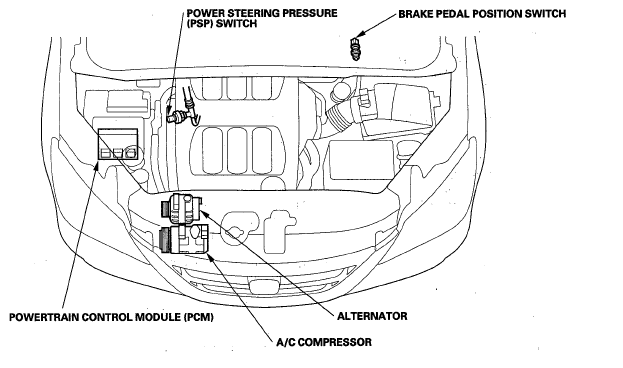 POWER STEERING PRESSURE (PSP) SWITCH

BRAKE PEDAL POSITION SWITCH

POWERTRAIN CONTROL MODULE (PCM)

ALTERNATOR

A/C COMPRESSOR