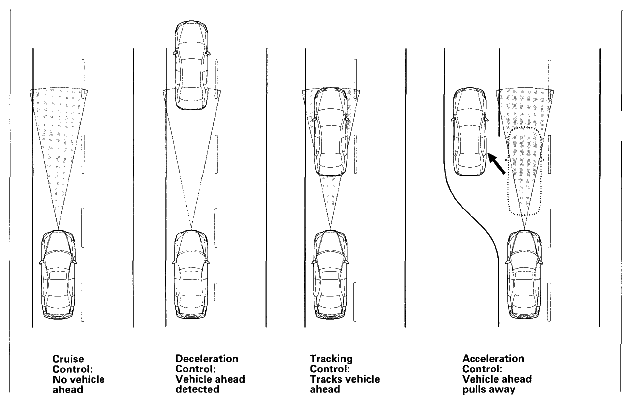 Cruise Control: No vehicle ahead

Deceleration Control: Vehicle ahead detected

Tracking Control: Tracks vehicle ahead

Acceleration Control: Vehicle ahead pulls away