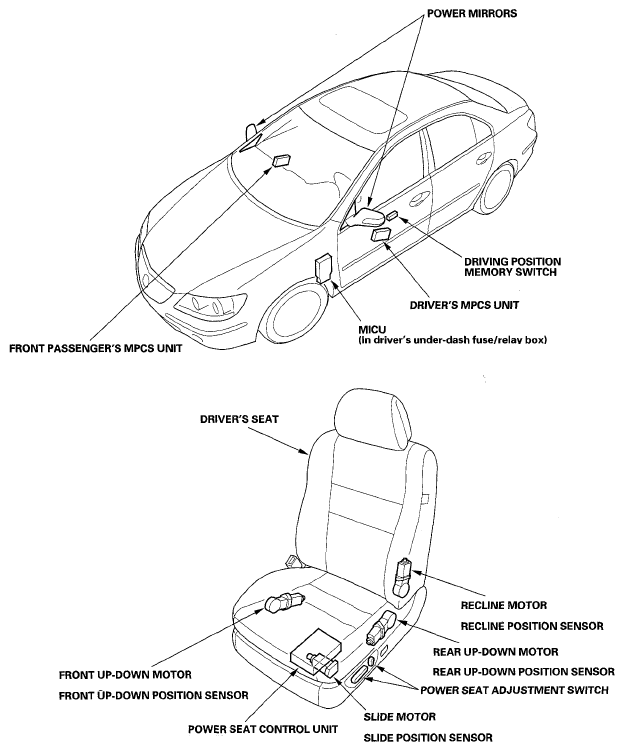 POWER MIRRORS

DRIVING POSITION MEMORY SWITCH

DRIVER'S MPCS UNIT

MICU
(In driver's under-dash fuse/relay box)

FRONT PASSENGER'S MPCS UNIT

DRIVER'S SEAT

RECLINE MOTOR

RECLINE POSITION SENSOR

REAR UP-DOWN MOTOR

REAR UP-DOWN POSITION SENSOR

POWER SEAT ADJUSTMENT SWITCH

FRONT UP-DOWN MOTOR

FRONT UP-DOWN POSITION SENSOR

POWER SEAT CONTROL UNIT

SLIDE MOTOR

SLIDE POSITION SENSOR