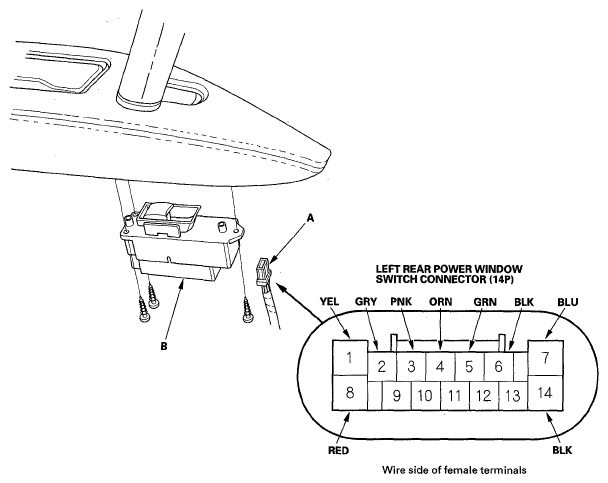 A

B

LEFT REAR POWER WINDOW SWITCH CONNECTOR (14P)

YEL GRY PNK ORN GRN BLK BLU

1 2 3 4 5 6 7

8 9 10 11 12 13 14

RED BLK

Wire side of female terminals