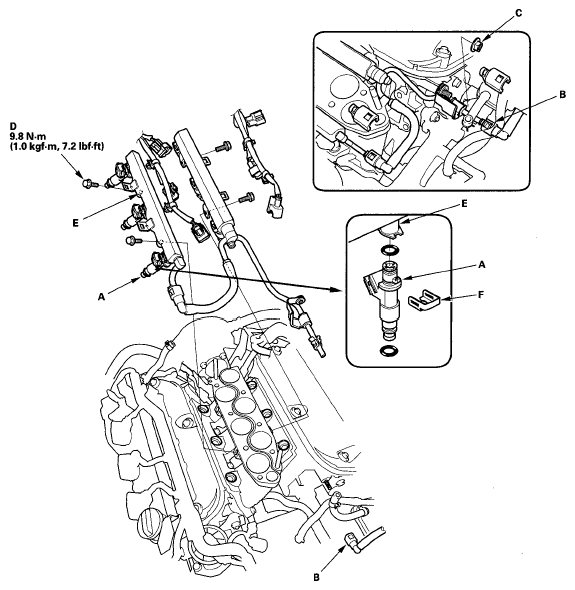 C

B

D
9.8 N·m
(1.0 kgf·m, 7.2 lbf·ft)

E

E

A

A

F

B