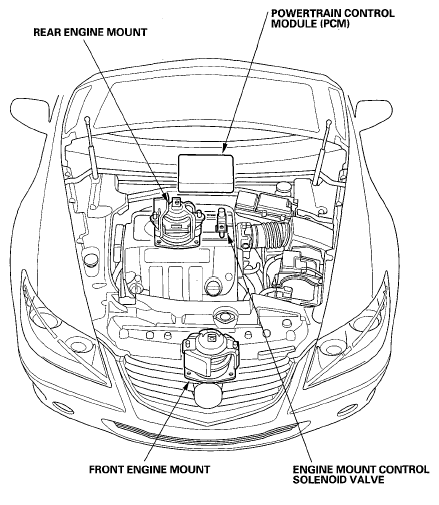 REAR ENGINE MOUNT

POWERTRAIN CONTROL MODULE (PCM)

FRONT ENGINE MOUNT

ENGINE MOUNT CONTROL SOLENOID VALVE