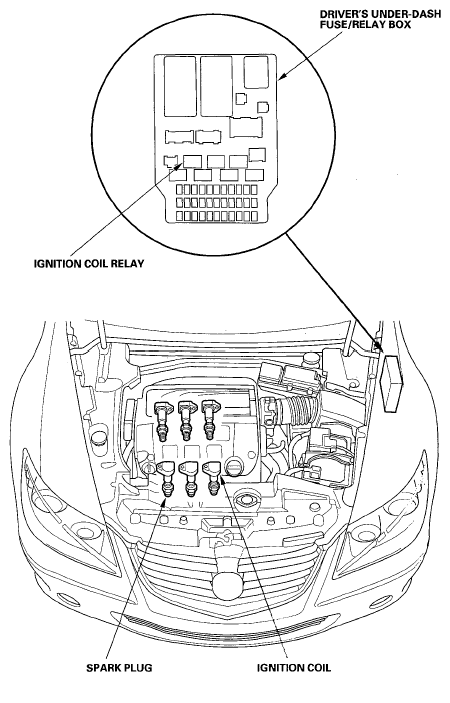 DRIVER'S UNDER-DASH FUSE/RELAY BOX

IGNITION COIL RELAY

SPARK PLUG

IGNITION COIL