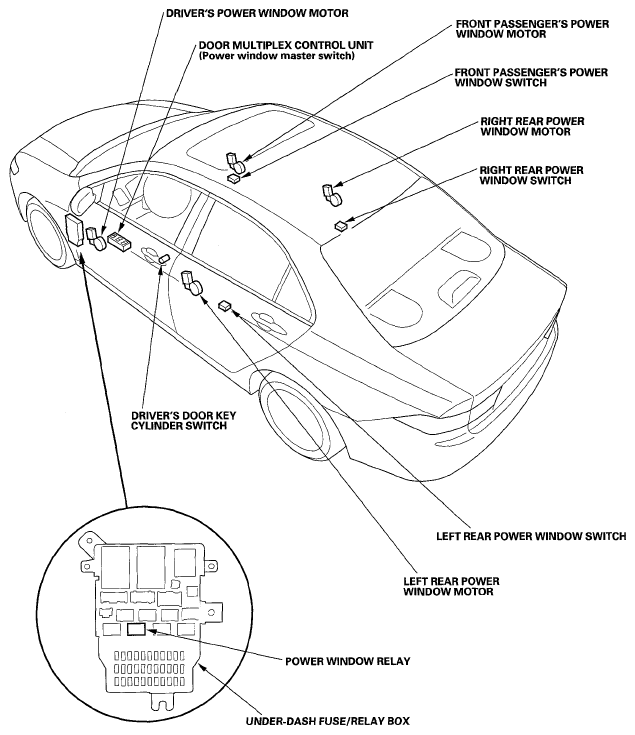 DRIVER'S POWER WINDOW MOTOR

DOOR MULTIPLEX CONTROL UNIT
(Power window master switch)

FRONT PASSENGER'S POWER WINDOW MOTOR

FRONT PASSENGER'S POWER WINDOW SWITCH

RIGHT REAR POWER WINDOW MOTOR

RIGHT REAR POWER WINDOW SWITCH

DRIVER'S DOOR KEY CYLINDER SWITCH

LEFT REAR POWER WINDOW SWITCH

LEFT REAR POWER WINDOW MOTOR

POWER WINDOW RELAY

UNDER-DASH FUSE/RELAY BOX