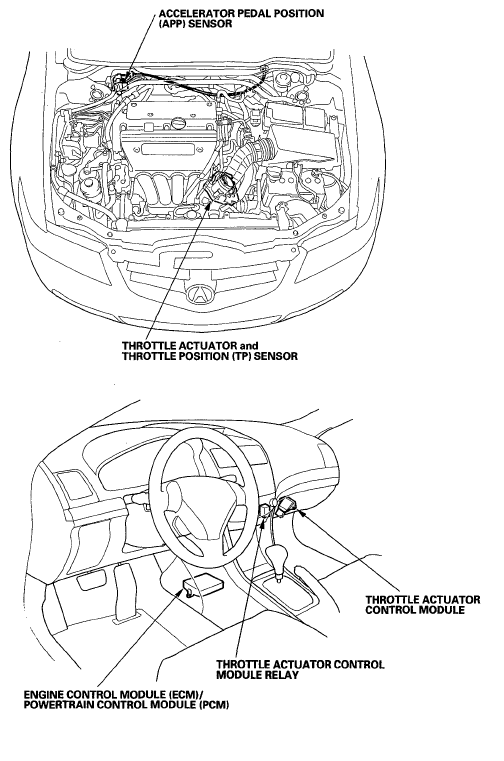 ACCELERATOR PEDAL POSITION (APP) SENSOR

THROTTLE ACTUATOR and THROTTLE POSITION (TP) SENSOR

THROTTLE ACTUATOR CONTROL MODULE

THROTTLE ACTUATOR CONTROL MODULE RELAY

ENGINE CONTROL MODULE (ECM)/ POWERTRAIN CONTROL MODULE (PCM)