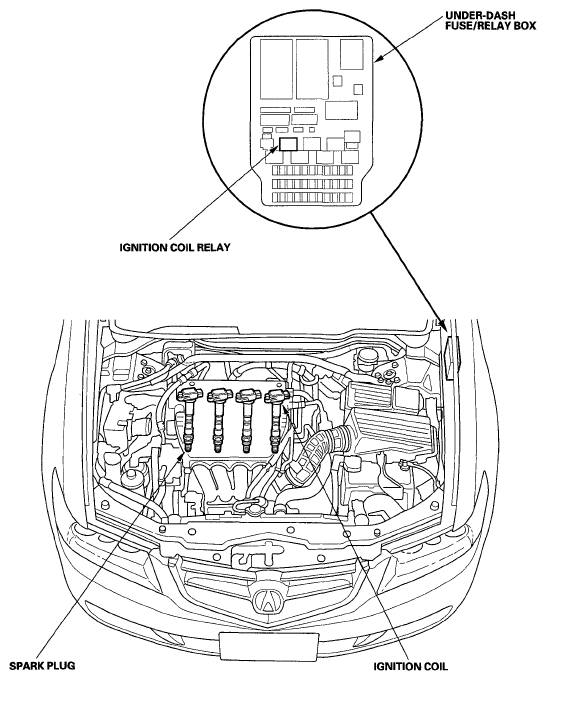 UNDER-DASH FUSE/RELAY BOX

IGNITION COIL RELAY

SPARK PLUG

IGNITION COIL