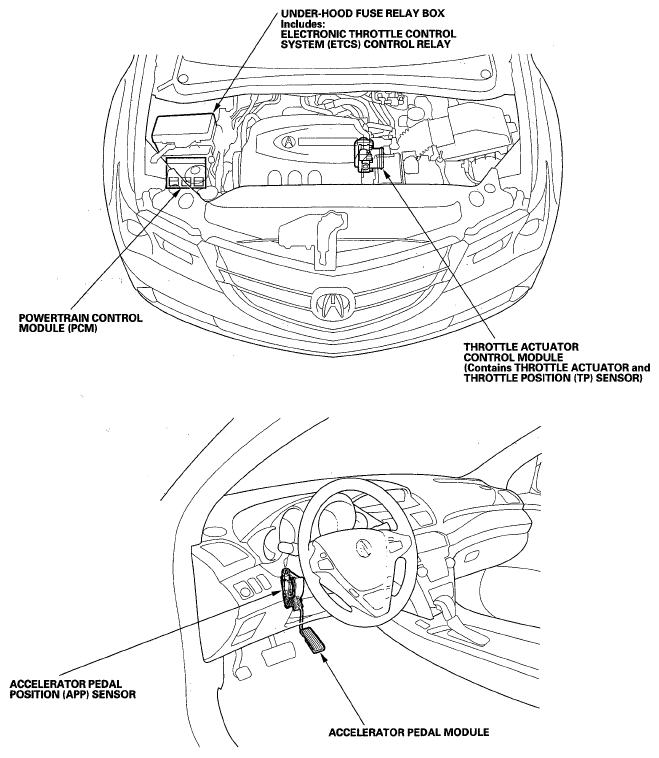 UNDER-HOOD FUSE RELAY BOX
Includes:
ELECTRONIC THROTTLE CONTROL SYSTEM (ETCS) CONTROL RELAY

POWERTRAIN CONTROL MODULE (PCM)

THROTTLE ACTUATOR CONTROL MODULE
(Contains THROTTLE ACTUATOR and THROTTLE POSITION (TP) SENSOR)

ACCELERATOR PEDAL POSITION (APP) SENSOR

ACCELERATOR PEDAL MODULE