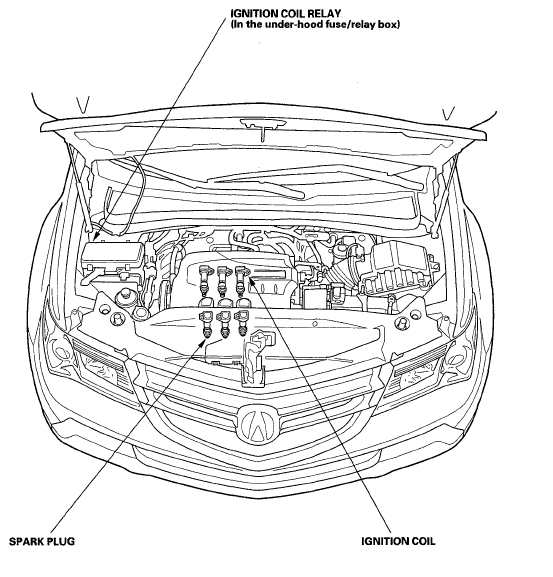 IGNITION COIL RELAY
(In the under-hood fuse/relay box)

SPARK PLUG

IGNITION COIL