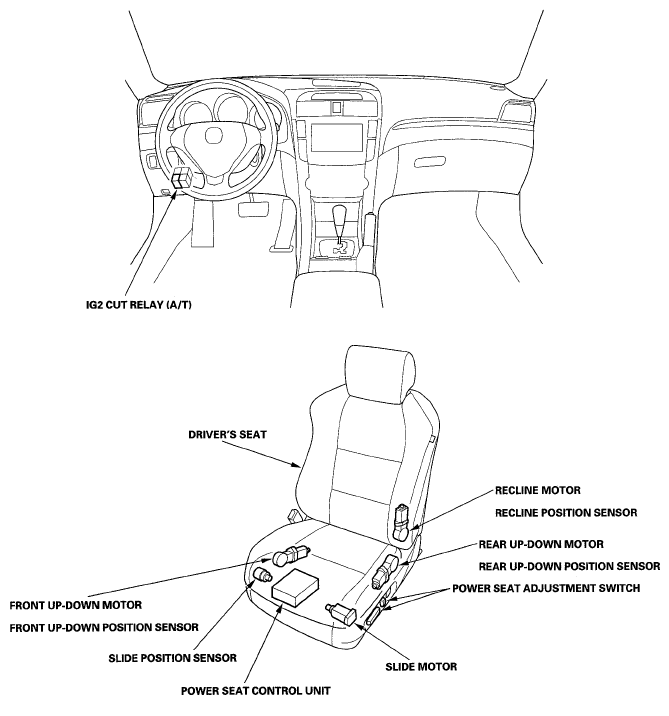 IG2 CUT RELAY (A/T)

DRIVER'S SEAT

RECLINE MOTOR

RECLINE POSITION SENSOR

REAR UP-DOWN MOTOR

REAR UP-DOWN POSITION SENSOR

POWER SEAT ADJUSTMENT SWITCH

FRONT UP-DOWN MOTOR

FRONT UP-DOWN POSITION SENSOR

SLIDE POSITION SENSOR

SLIDE MOTOR

POWER SEAT CONTROL UNIT