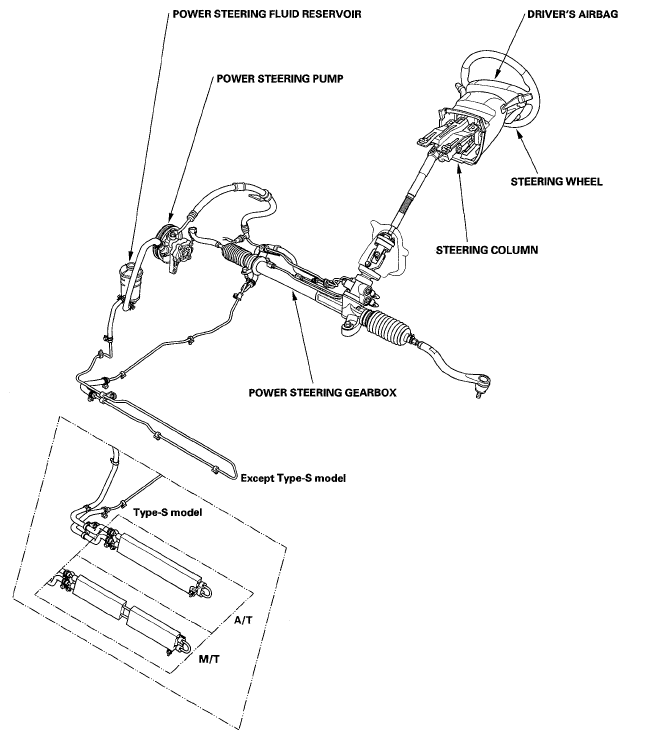 POWER STEERING FLUID RESERVOIR

DRIVER'S AIRBAG

POWER STEERING PUMP

STEERING WHEEL

STEERING COLUMN

POWER STEERING GEARBOX

Except Type-S model

Type-S model

A/T

M/T