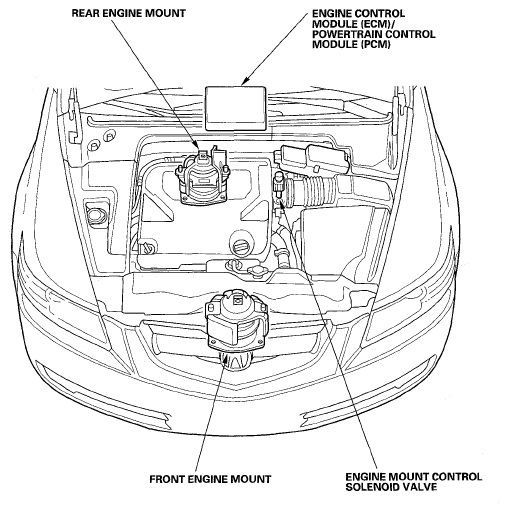 REAR ENGINE MOUNT

ENGINE CONTROL MODULE (ECM)/ POWERTRAIN CONTROL MODULE (PCM)

FRONT ENGINE MOUNT

ENGINE MOUNT CONTROL SOLENOID VALVE