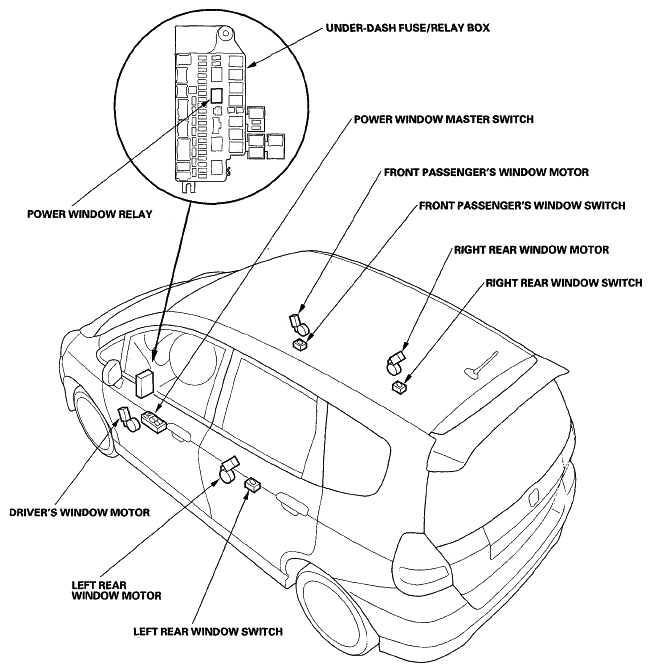 UNDER-DASH FUSE/RELAY BOX

POWER WINDOW MASTER SWITCH

FRONT PASSENGER'S WINDOW MOTOR

FRONT PASSENGER'S WINDOW SWITCH

POWER WINDOW RELAY

RIGHT REAR WINDOW MOTOR

RIGHT REAR WINDOW SWITCH

DRIVER'S WINDOW MOTOR

LEFT REAR WINDOW MOTOR

LEFT REAR WINDOW SWITCH