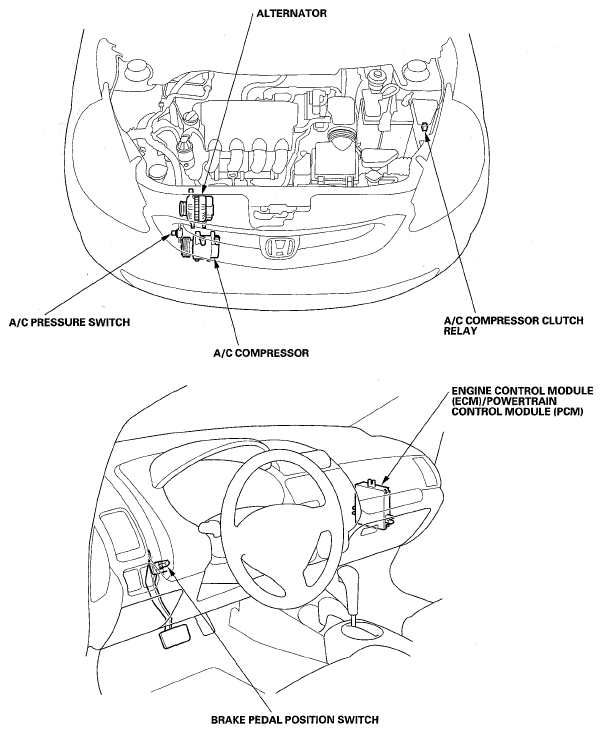 ALTERNATOR

A/C PRESSURE SWITCH

A/C COMPRESSOR

A/C COMPRESSOR CLUTCH RELAY

ENGINE CONTROL MODULE (ECM)/POWERTRAIN CONTROL MODULE (PCM)

BRAKE PEDAL POSITION SWITCH