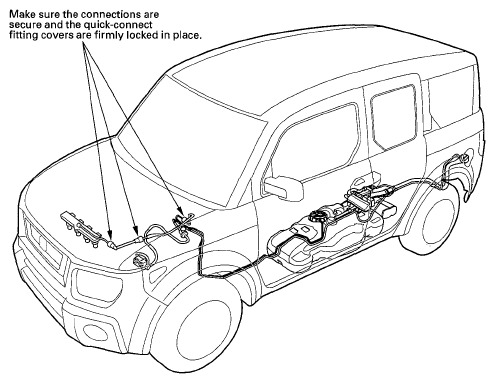 Make sure the connections are secure and the quick-connect fitting covers are firmly locked in place.