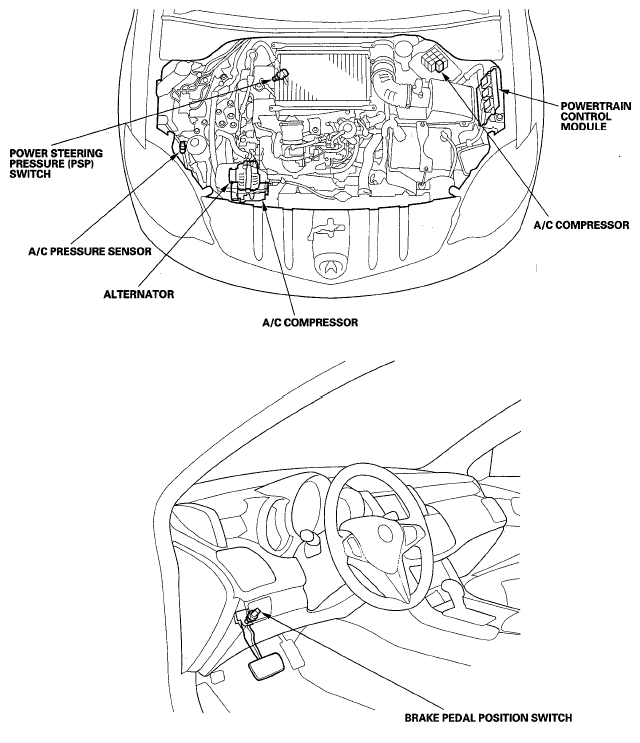 POWERTRAIN CONTROL MODULE

POWER STEERING PRESSURE (PSP) SWITCH

A/C COMPRESSOR

A/C PRESSURE SENSOR

ALTERNATOR

A/C COMPRESSOR

BRAKE PEDAL POSITION SWITCH