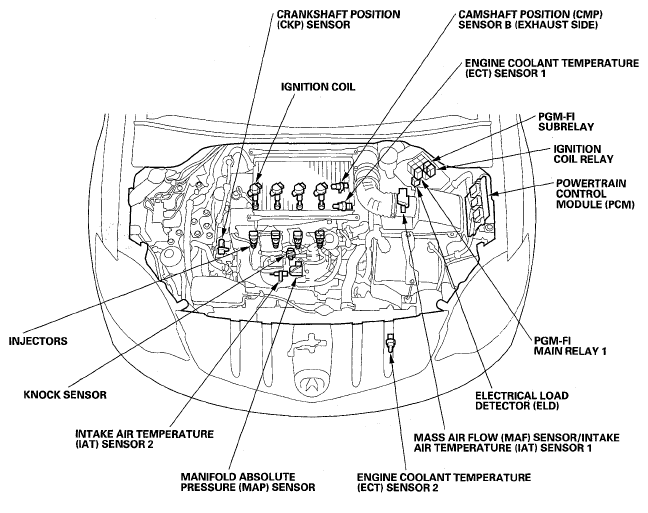 CRANKSHAFT POSITION (CKP) SENSOR

CAMSHAFT POSITION (CMP) SENSOR B (EXHAUST SIDE)

ENGINE COOLANT TEMPERATURE (ECT) SENSOR 1

IGNITION COIL

PGM-FI SUBRELAY

IGNITION COIL RELAY

POWERTRAIN CONTROL MODULE (PCM)

INJECTORS

PGM-FI MAIN RELAY 1

KNOCK SENSOR

ELECTRICAL LOAD DETECTOR (ELD)

INTAKE AIR TEMPERATURE (IAT) SENSOR 2

MASS AIR FLOW (MAF) SENSOR/INTAKE AIR TEMPERATURE (IAT) SENSOR 1

MANIFOLD ABSOLUTE PRESSURE (MAP) SENSOR

ENGINE COOLANT TEMPERATURE (ECT) SENSOR 2