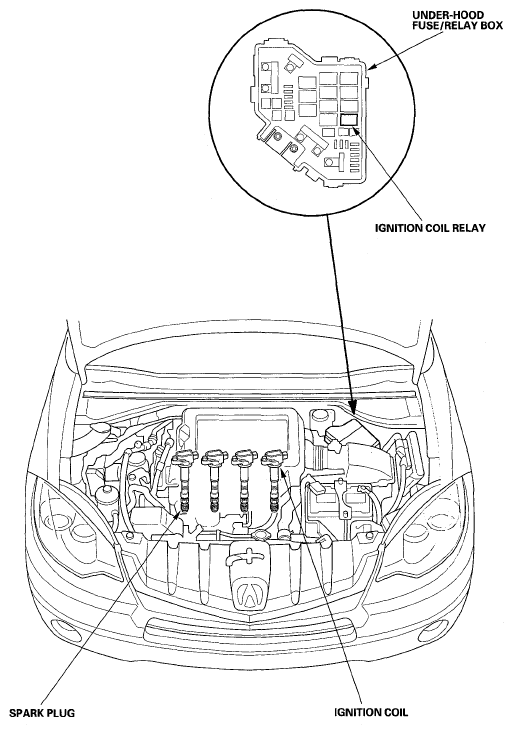 UNDER-HOOD FUSE/RELAY BOX

IGNITION COIL RELAY

SPARK PLUG

IGNITION COIL