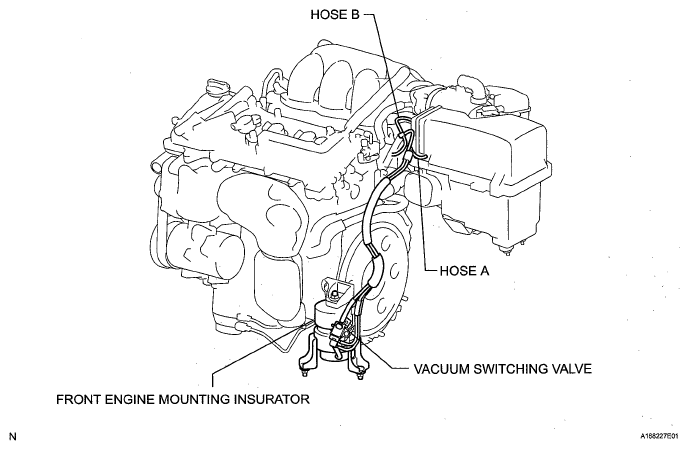 HOSE B

HOSE A

VACUUM SWITCHING VALVE

FRONT ENGINE MOUNTING INSURATOR

N

A188227E01