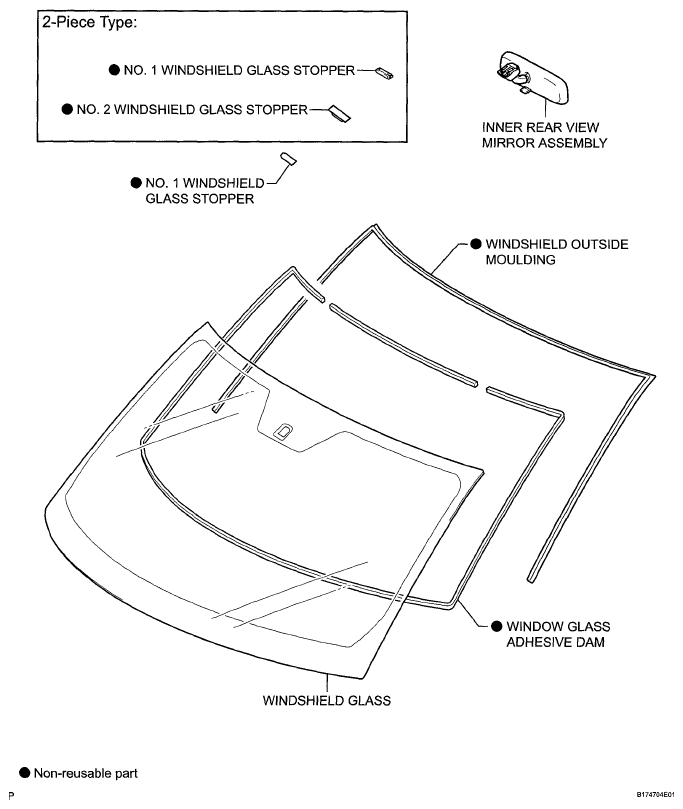 2-Piece Type:

● NO. 1 WINDSHIELD GLASS STOPPER

● NO. 2 WINDSHIELD GLASS STOPPER

INNER REAR VIEW MIRROR ASSEMBLY

● NO. 1 WINDSHIELD GLASS STOPPER

● WINDSHIELD OUTSIDE MOULDING

● WINDOW GLASS ADHESIVE DAM

WINDSHIELD GLASS

● Non-reusable part

P

B174704E01