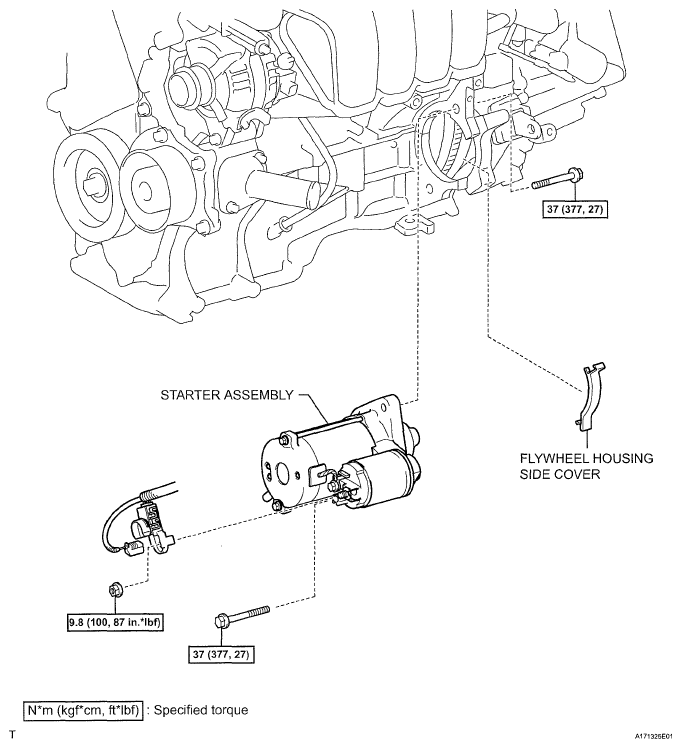 37 (377, 27)

STARTER ASSEMBLY

FLYWHEEL HOUSING SIDE COVER

9.8 (100, 87 in.*lbf)

37 (377, 27)

N*m (kgf*cm, ft*lbf) : Specified torque

T

A171325E01