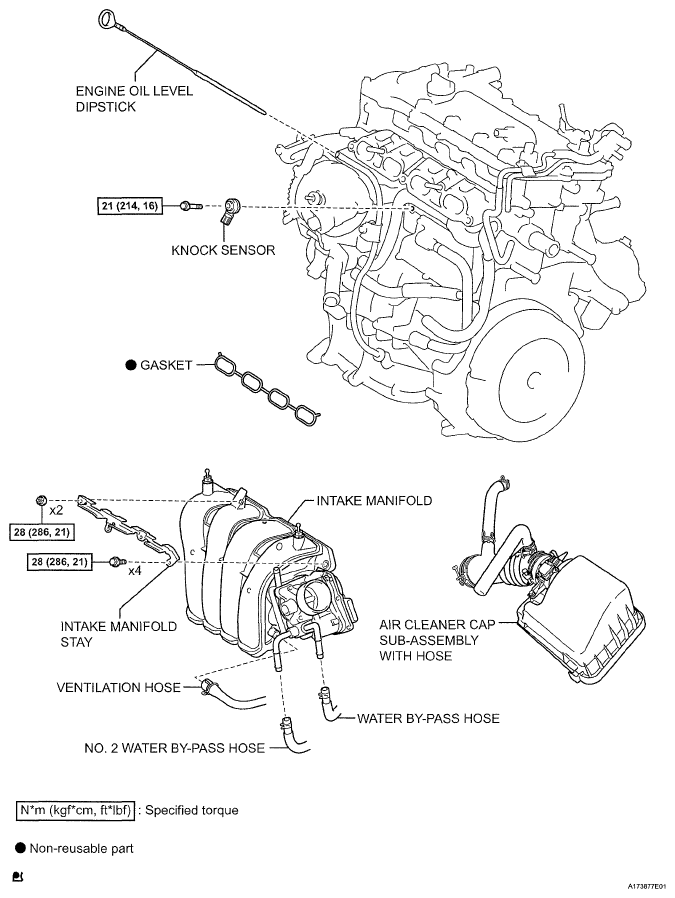 ENGINE OIL LEVEL DIPSTICK

21 (214, 16)

KNOCK SENSOR

● GASKET

x2

28 (286, 21)

28 (286, 21)

x4

INTAKE MANIFOLD

INTAKE MANIFOLD STAY

AIR CLEANER CAP SUB-ASSEMBLY WITH HOSE

VENTILATION HOSE

WATER BY-PASS HOSE

NO. 2 WATER BY-PASS HOSE

N*m (kgf*cm, ft*lbf) : Specified torque

● Non-reusable part

A173877E01